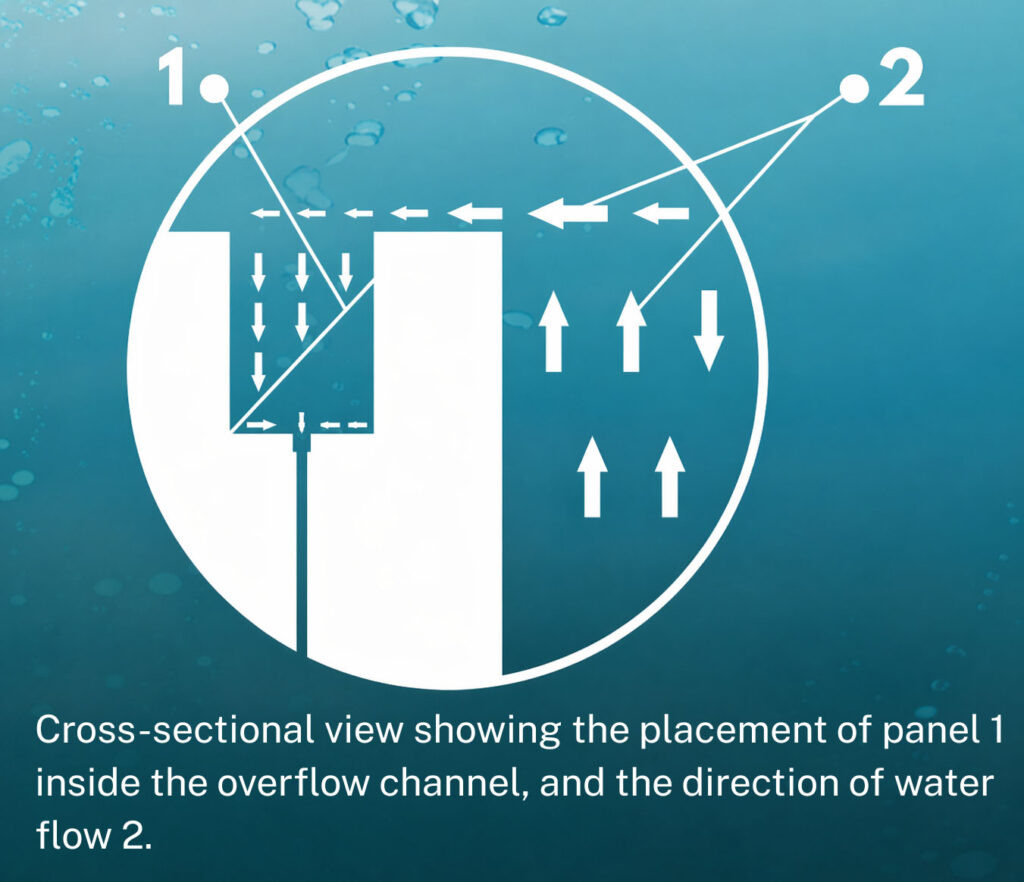 1

2

Cross-sectional view showing the placement of panel 1 inside the overflow channel, and the direction of water flow 2.